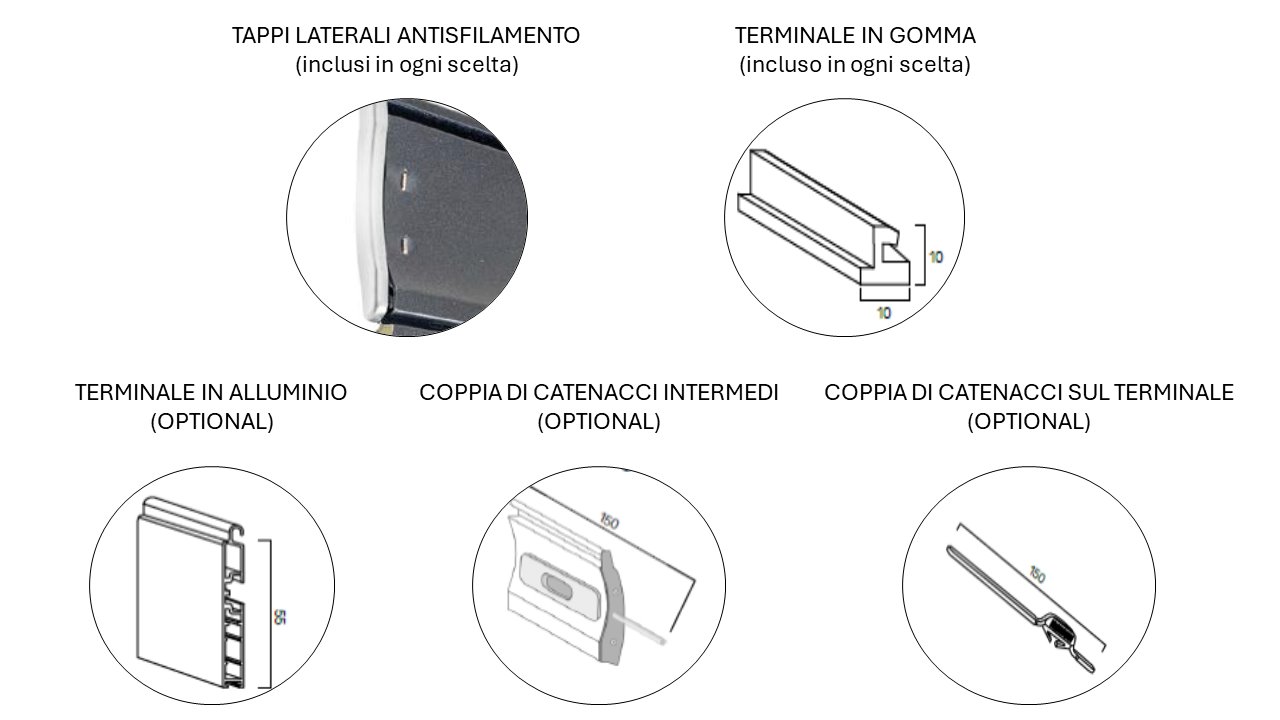 TAPPI LATERALI ANTISFILAMENTO
(inclusi in ogni scelta)

TERMINALE IN GOMMA
(incluso in ogni scelta)

10

10

TERMINALE IN ALLUMINIO
(OPTIONAL)

55

COPPIA DI CATENACCI INTERMEDI
(OPTIONAL)

150

COPPIA DI CATENACCI SUL TERMINALE
(OPTIONAL)

150